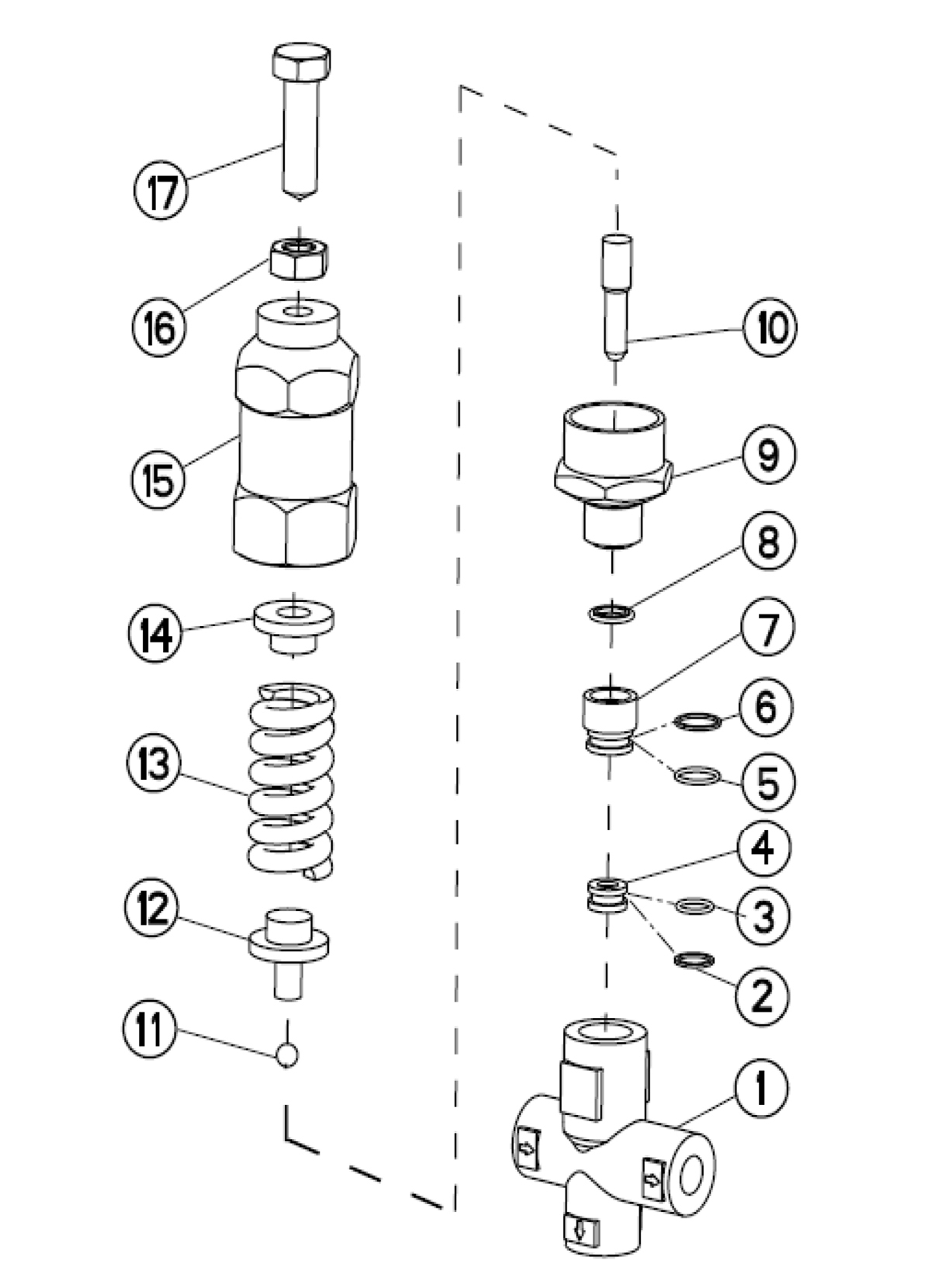 17
16
15
14
13
12
11
10
9
8
7
6
5
4
3
2
1