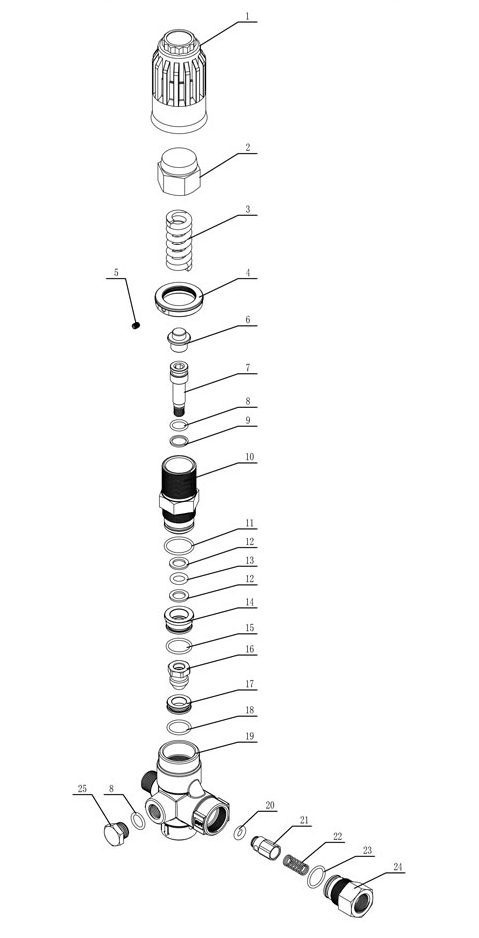 1
2
3
4
5
6
7
8
9
10
11
12
13
12
14
15
16
17
18
19
25
8
20
21
22
23
24